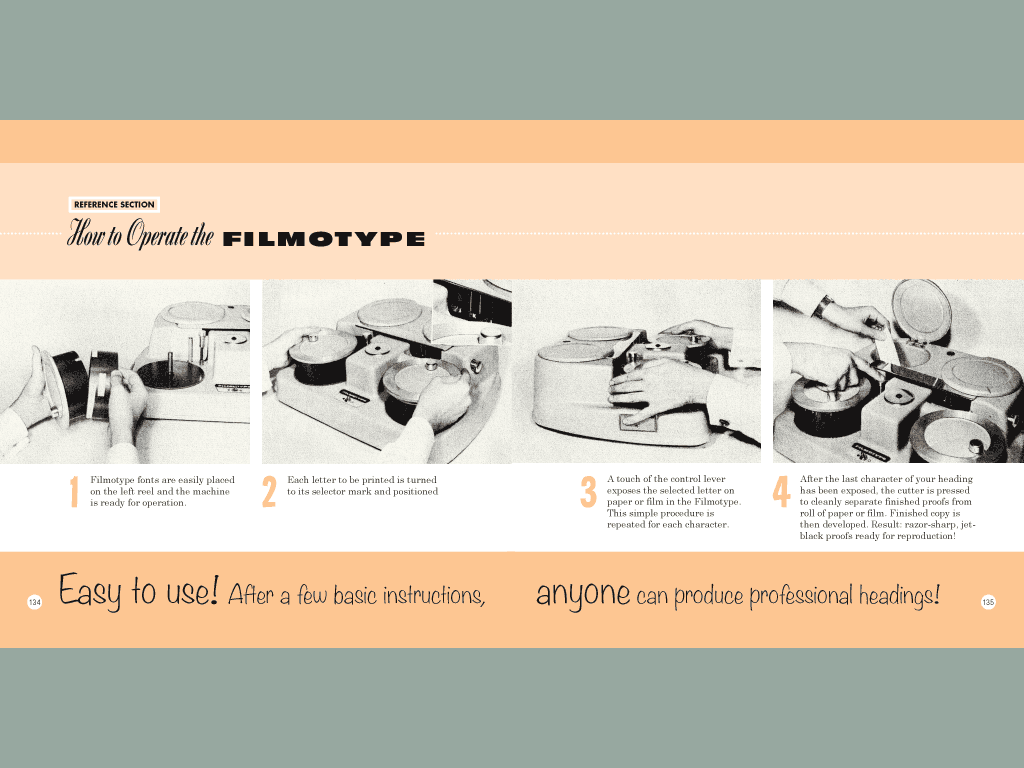 REFERENCE SECTION

How to Operate the FILMOTYPE

1 Filmotype fonts are easily placed on the left reel and the machine is ready for operation.

2 Each letter to be printed is turned to its selector mark and positioned

3 A touch of the control lever exposes the selected letter on paper or film in the Filmotype. This simple procedure is repeated for each character.

4 After the last character of your heading has been exposed, the cutter is pressed to cleanly separate finished proofs from roll of paper or film. Finished copy is then developed. Result: razor-sharp, jet-black proofs ready for reproduction!

134 Easy to use! After a few basic instructions,

anyone can produce professional headings! 135